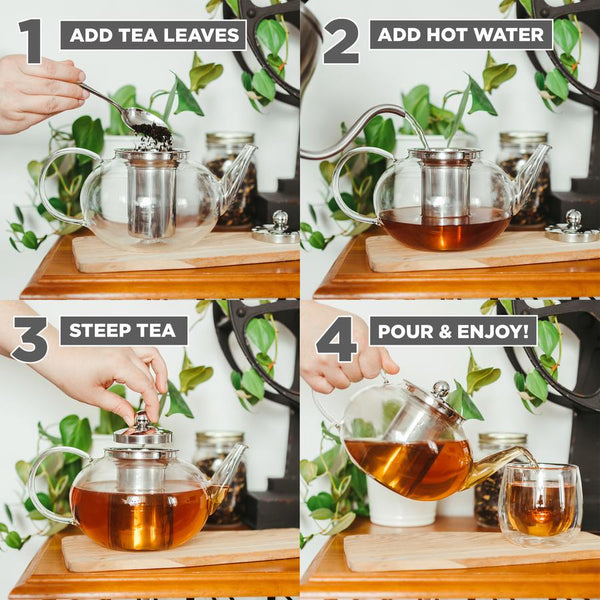 1 ADD TEA LEAVES

2 ADD HOT WATER

3 STEEP TEA

4 POUR & ENJOY!