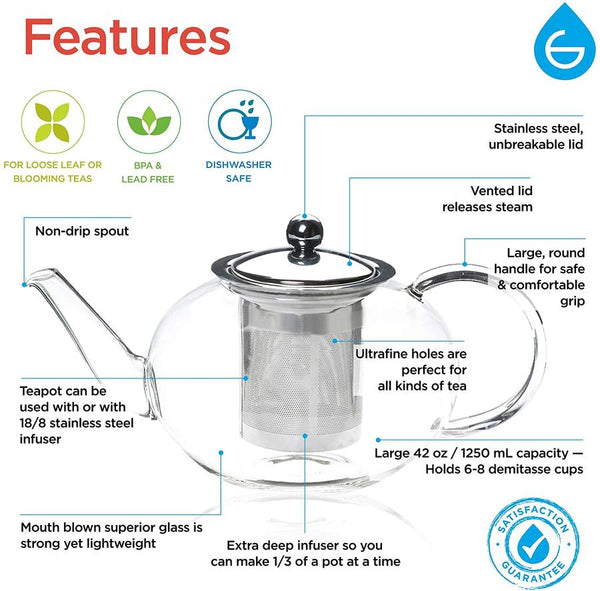 Features

FOR LOOSE LEAF OR BLOOMING TEAS

BPA & LEAD FREE

DISHWASHER SAFE

Stainless steel, unbreakable lid

Vented lid releases steam

Non-drip spout

Large, round handle for safe & comfortable grip

Ultrafine holes are perfect for all kinds of tea

Teapot can be used with or with 18/8 stainless steel infuser

Large 42 oz / 1250 mL capacity — Holds 6-8 demitasse cups

Mouth blown superior glass is strong yet lightweight

Extra deep infuser so you can make 1/3 of a pot at a time

SATISFACTION GUARANTEE