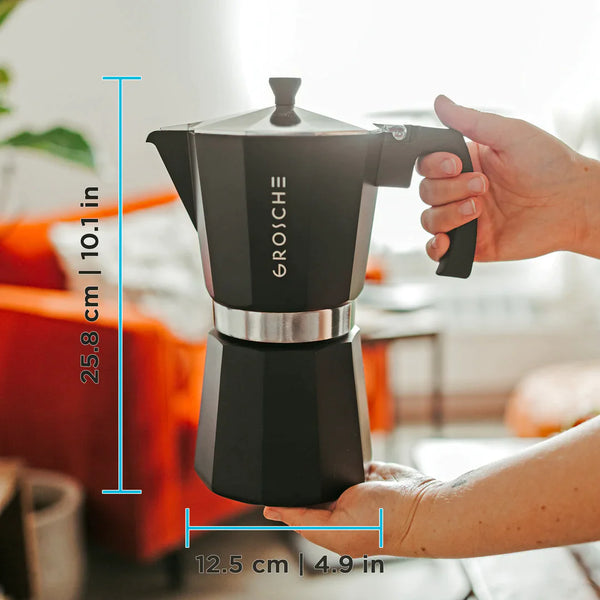 25.8 cm | 10.1 in

GROSCHE

12.5 cm | 4.9 in